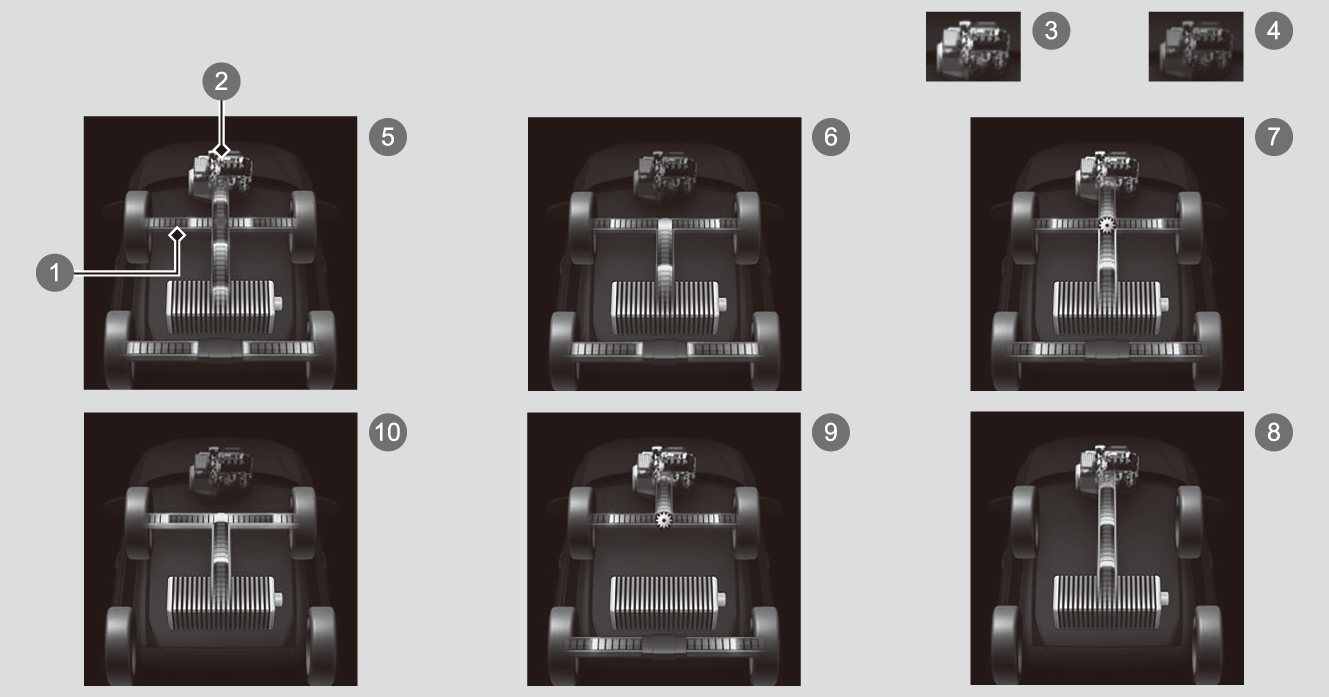 3
4
2
5
6
7
1
10
9
8