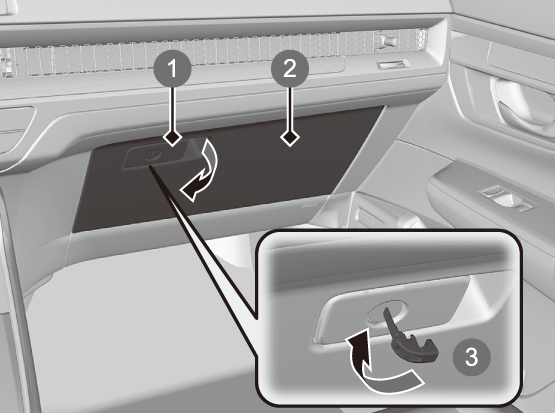 1
2
3