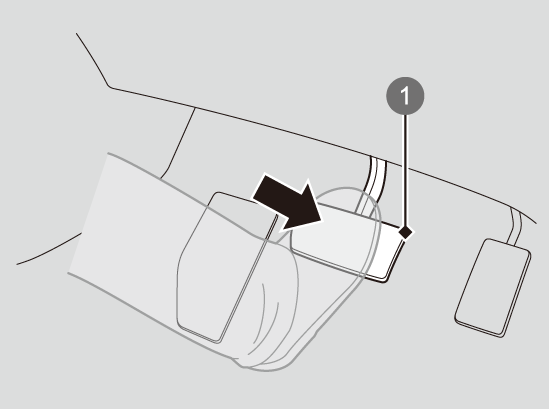 1