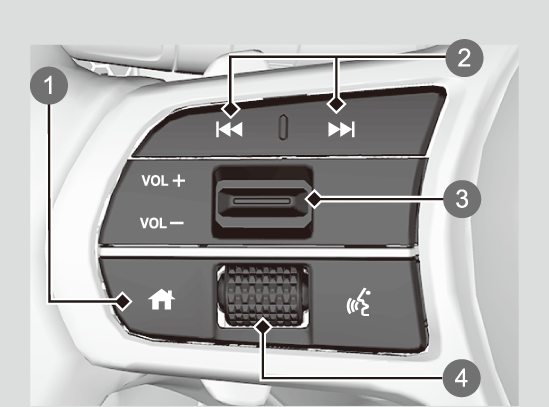 1
2
VOL +
VOL −
3
4