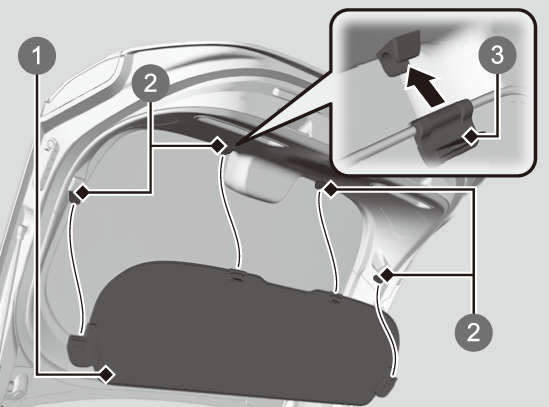 1
2
3
2