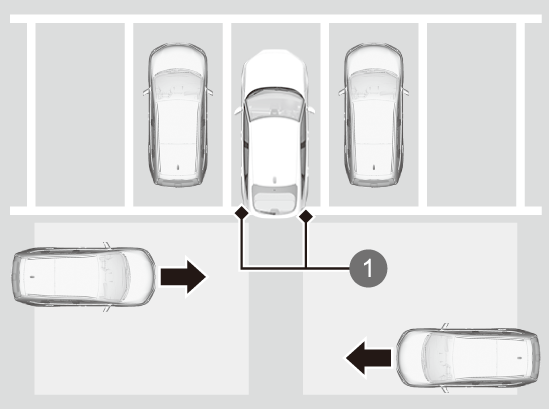 1